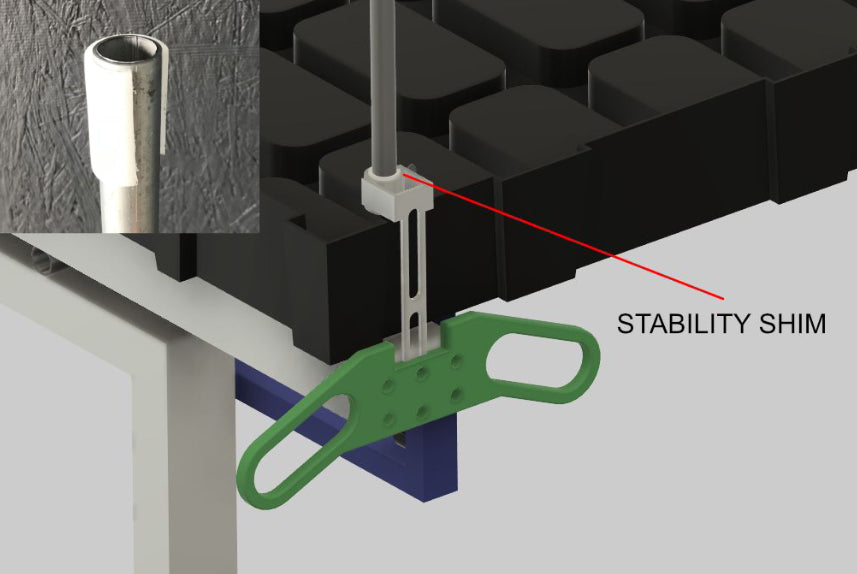 STABILITY SHIM