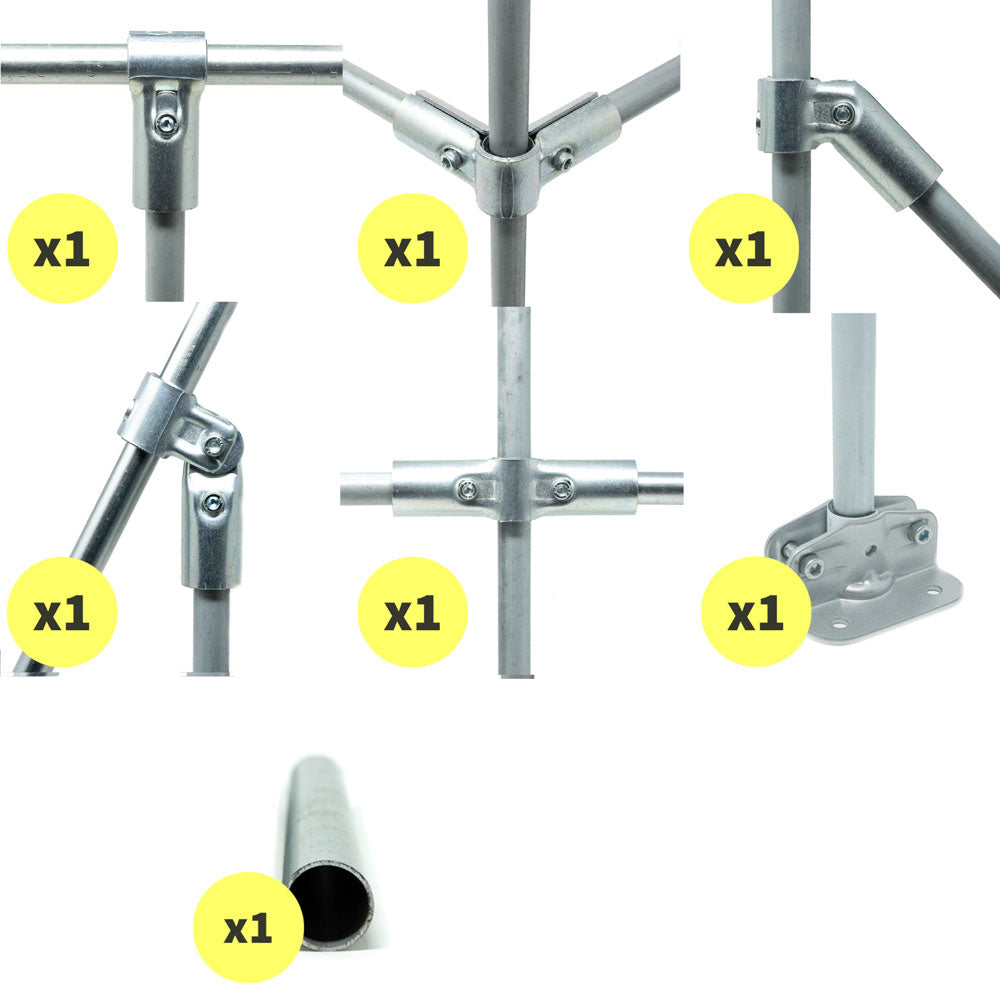 x1
x1
x1
x1
x1
x1
x1